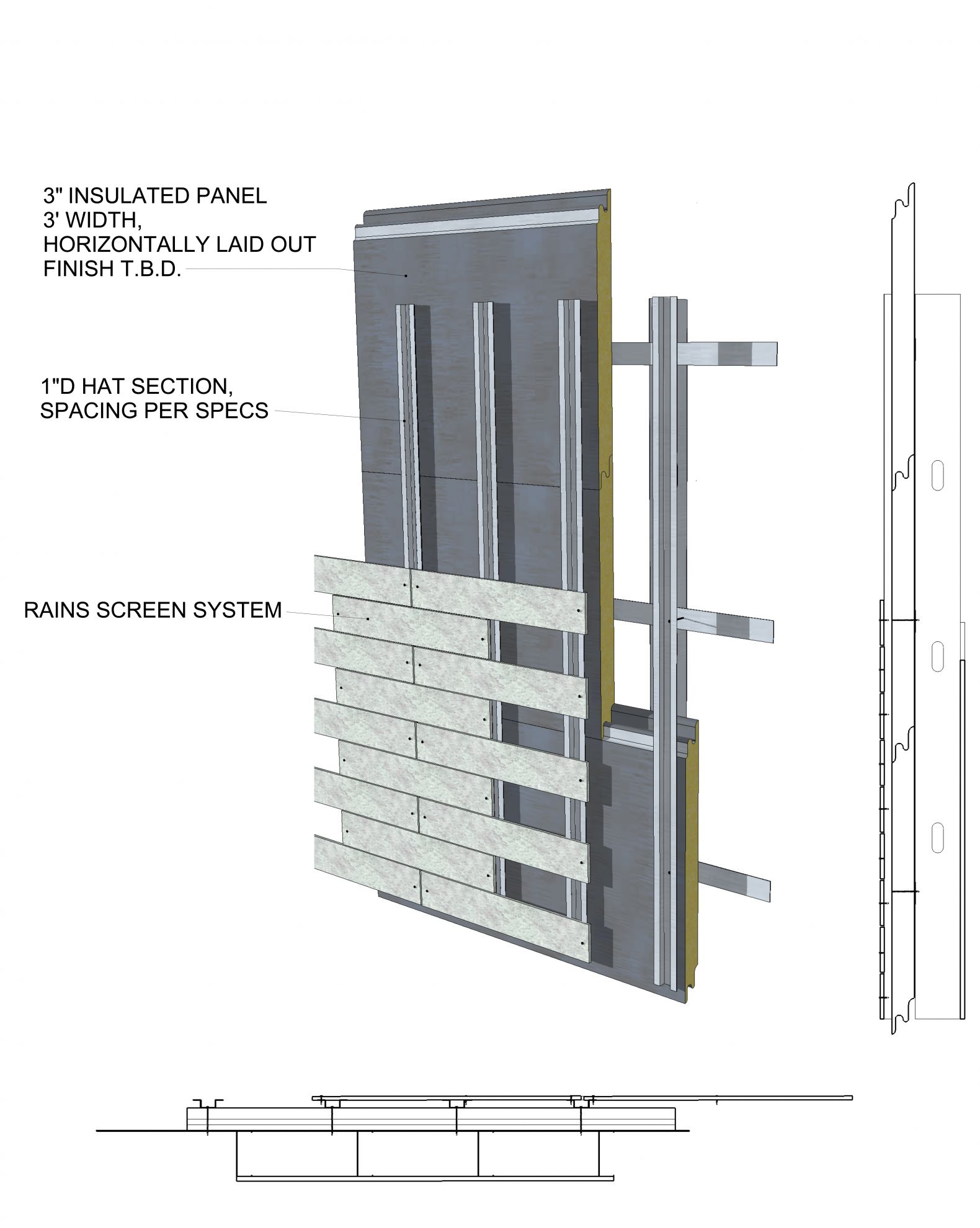 3" INSULATED PANEL
3' WIDTH,
HORIZONTALLY LAID OUT
FINISH T.B.D.

1"D HAT SECTION,
SPACING PER SPECS

RAINS SCREEN SYSTEM